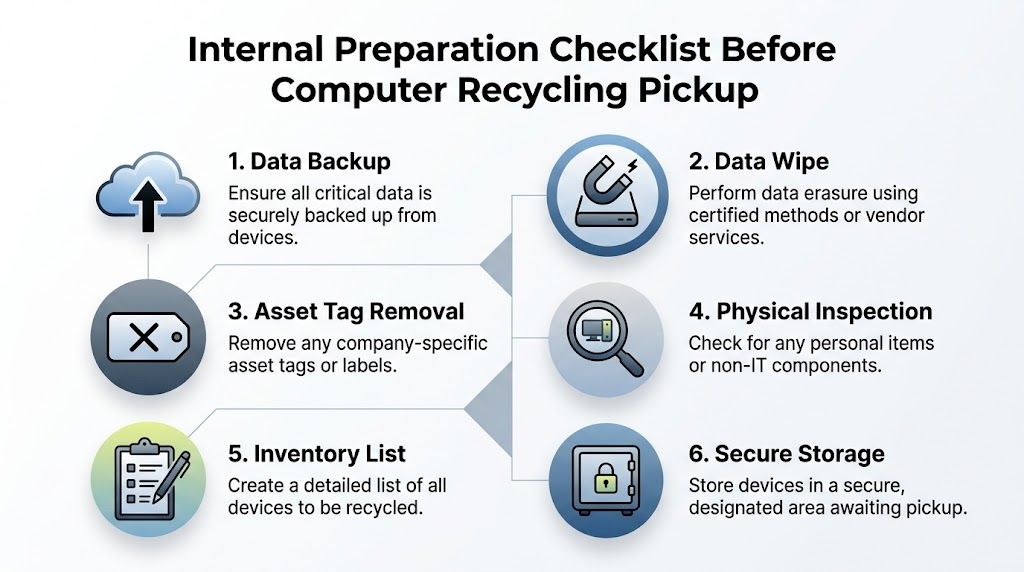 Internal Preparation Checklist Before Computer Recycling Pickup

1. Data Backup
Ensure all critical data is securely backed up from devices.

2. Data Wipe
Perform data erasure using certified methods or vendor services.

3. Asset Tag Removal
Remove any company-specific asset tags or labels.

4. Physical Inspection
Check for any personal items or non-IT components.

5. Inventory List
Create a detailed list of all devices to be recycled.

6. Secure Storage
Store devices in a secure, designated area awaiting pickup.